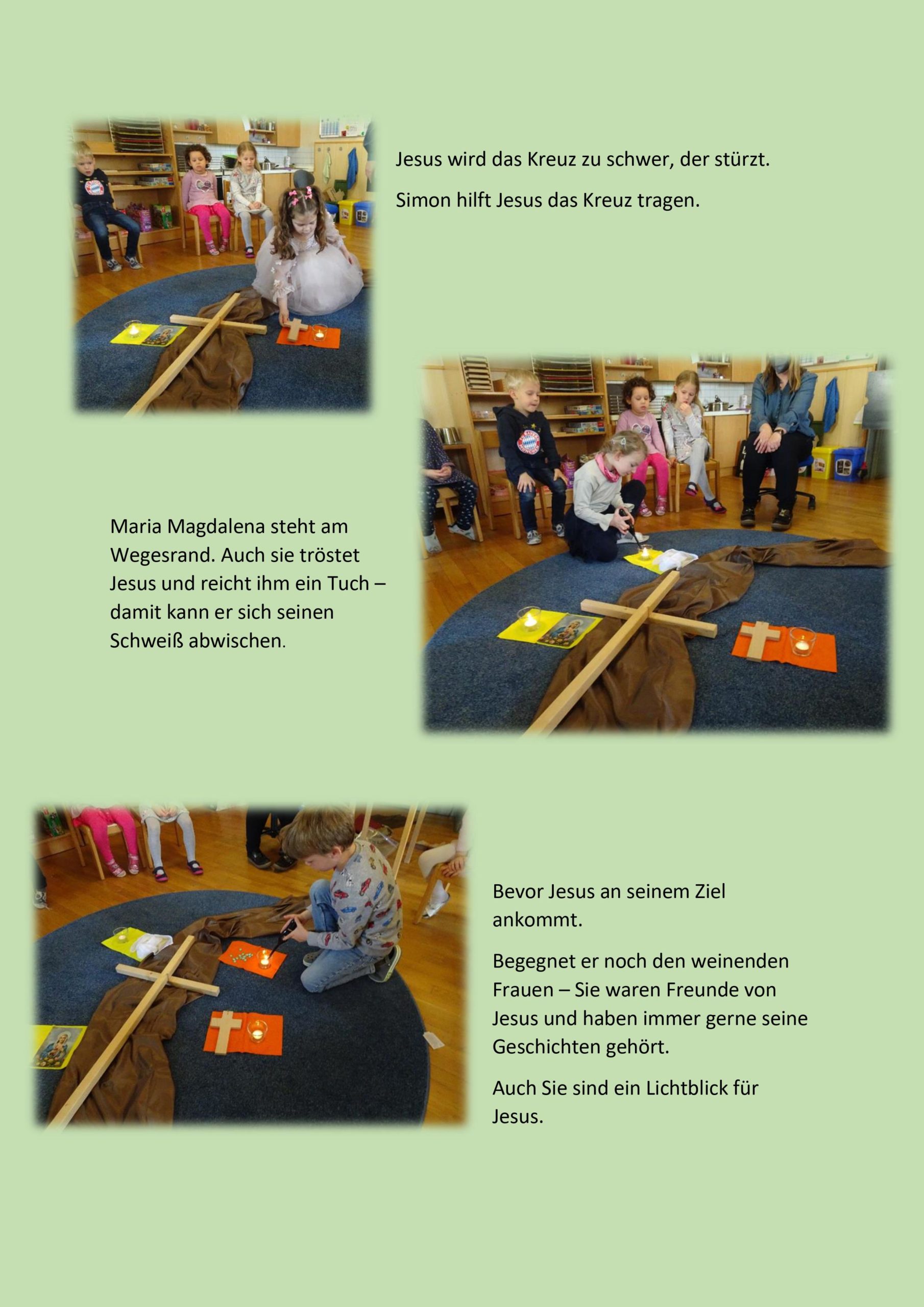 Jesus wird das Kreuz zu schwer, der stürzt.

Simon hilft Jesus das Kreuz tragen.

Maria Magdalena steht am Wegesrand. Auch sie tröstet Jesus und reicht ihm ein Tuch – damit kann er sich seinen Schweiß abwischen.

Bevor Jesus an seinem Ziel ankommt.

Begegnet er noch den weinenden Frauen – Sie waren Freunde von Jesus und haben immer gerne seine Geschichten gehört.

Auch Sie sind ein Lichtblick für Jesus.